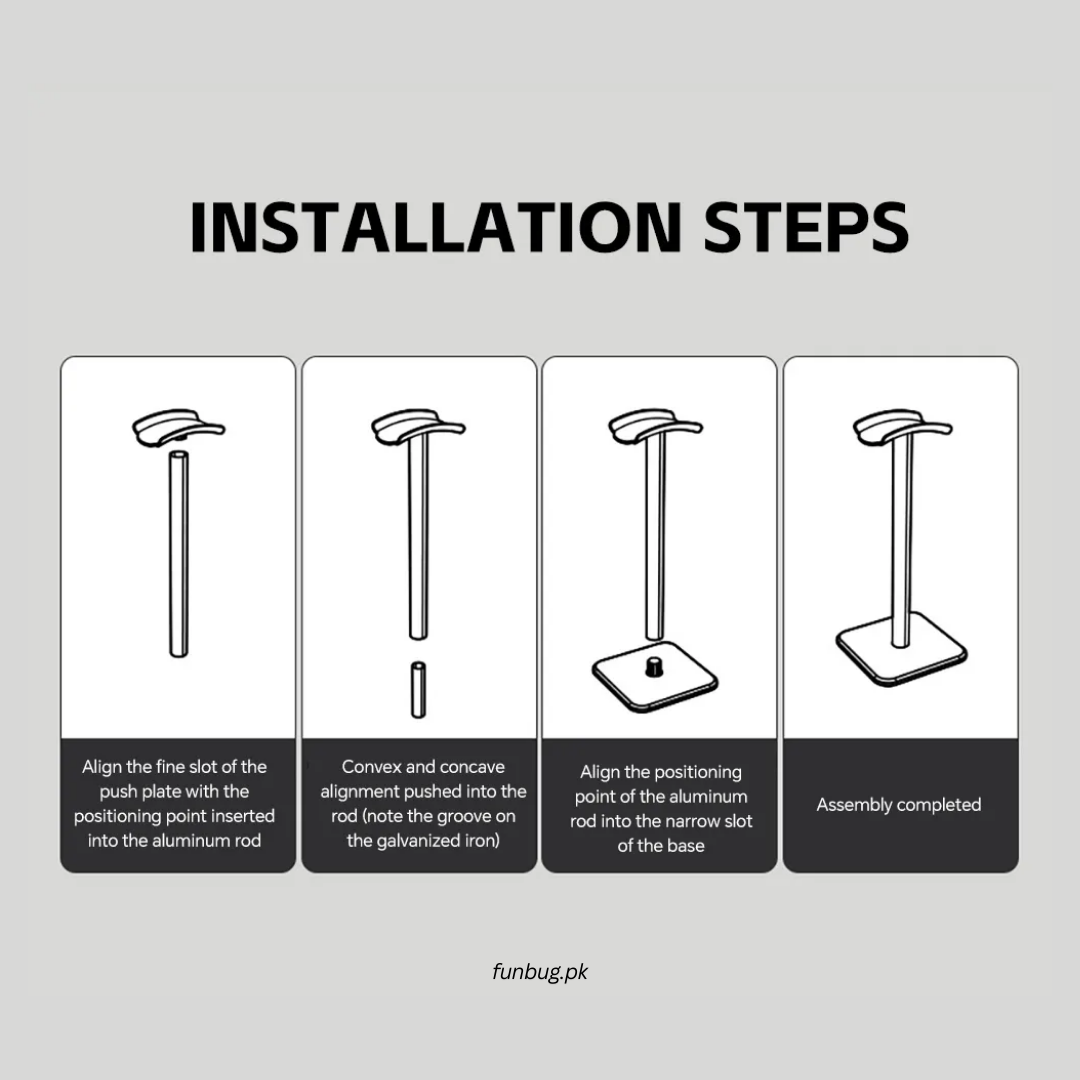 INSTALLATION STEPS

Align the fine slot of the push plate with the positioning point inserted into the aluminum rod

Convex and concave alignment pushed into the rod (note the groove on the galvanized iron)

Align the positioning point of the aluminum rod into the narrow slot of the base

Assembly completed

funbug.pk